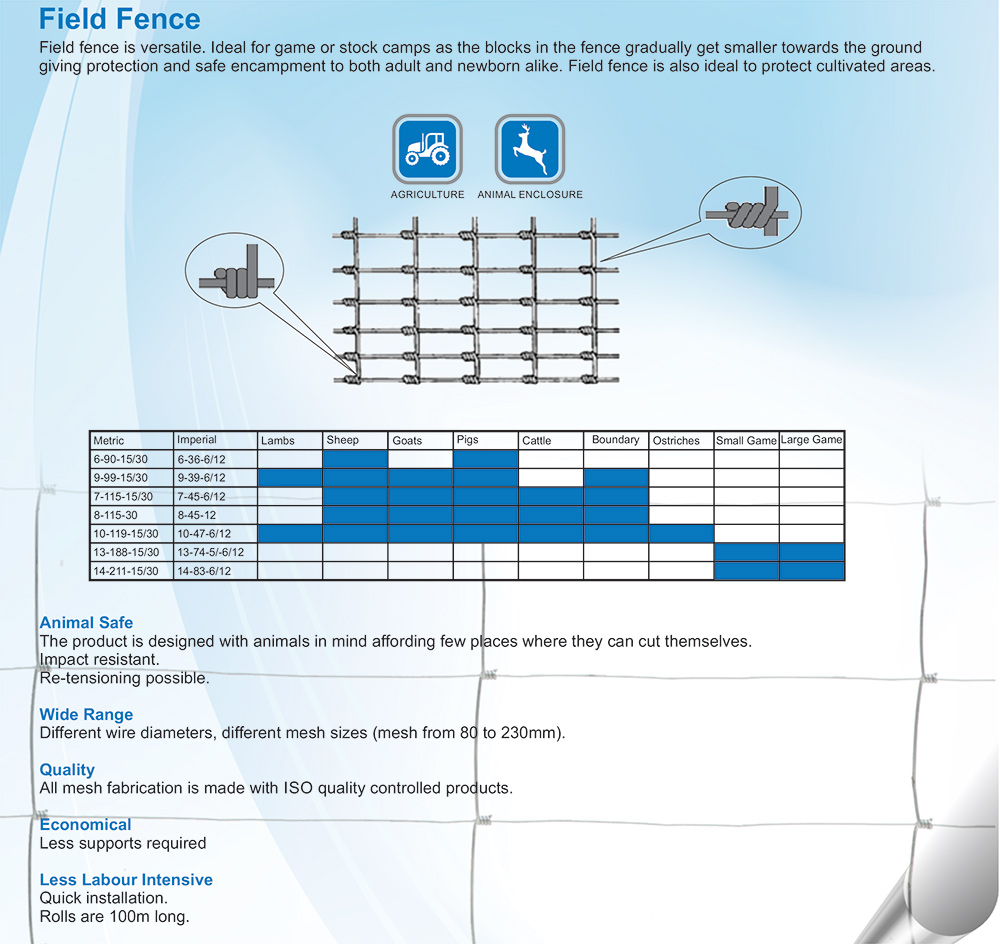 Field Fence

Field fence is versatile. Ideal for game or stock camps as the blocks in the fence gradually get smaller towards the ground giving protection and safe encampment to both adult and newborn alike. Field fence is also ideal to protect cultivated areas.

AGRICULTURE ANIMAL ENCLOSURE

| Metric | Imperial | Lambs | Sheep | Goats | Pigs | Cattle | Boundary | Ostriches | Small Game | Large Game |
|---|---|---|---|---|---|---|---|---|---|---|
| 6-90-15/30 | 6-36-6/12 | | | | | | | | | |
| 9-99-15/30 | 9-39-6/12 | | | | | | | | | |
| 7-115-15/30 | 7-45-6/12 | | | | | | | | | |
| 8-115-30 | 8-45-12 | | | | | | | | | |
| 10-119-15/30 | 10-47-6/12 | | | | | | | | | |
| 13-188-15/30 | 13-74-5/-6/12 | | | | | | | | | |
| 14-211-15/30 | 14-83-6/12 | | | | | | | | | |

Animal Safe
The product is designed with animals in mind affording few places where they can cut themselves.
Impact resistant.
Re-tensioning possible.

Wide Range
Different wire diameters, different mesh sizes (mesh from 80 to 230mm).

Quality
All mesh fabrication is made with ISO quality controlled products.

Economical
Less supports required

Less Labour Intensive
Quick installation.
Rolls are 100m long.