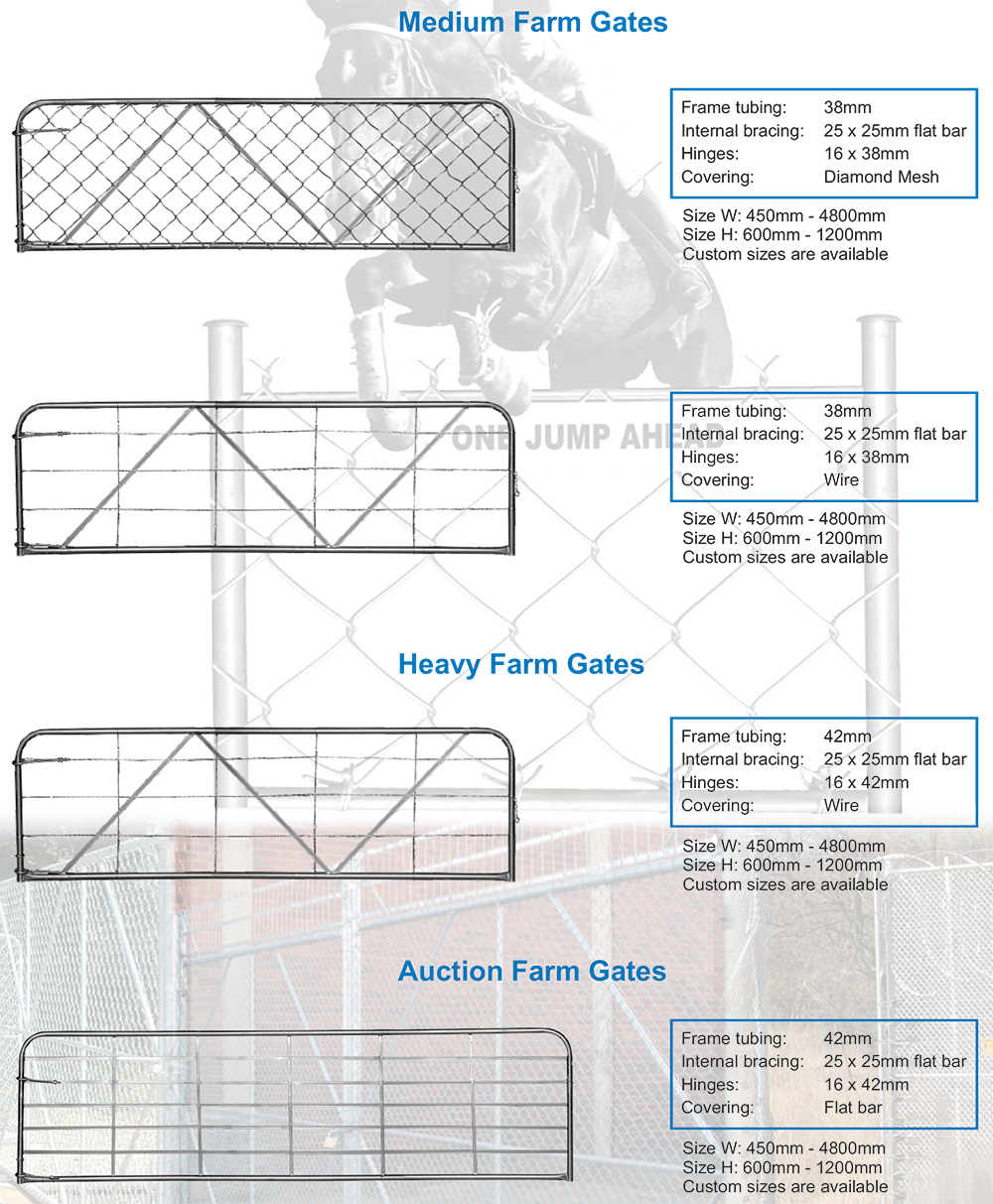 Medium Farm Gates

| Frame tubing: | 38mm |
|---|---|
| Internal bracing: | 25 x 25mm flat bar |
| Hinges: | 16 x 38mm |
| Covering: | Diamond Mesh |

Size W: 450mm - 4800mm
Size H: 600mm - 1200mm
Custom sizes are available

ONE JUMP AHEAD

| Frame tubing: | 38mm |
|---|---|
| Internal bracing: | 25 x 25mm flat bar |
| Hinges: | 16 x 38mm |
| Covering: | Wire |

Size W: 450mm - 4800mm
Size H: 600mm - 1200mm
Custom sizes are available

Heavy Farm Gates

| Frame tubing: | 42mm |
|---|---|
| Internal bracing: | 25 x 25mm flat bar |
| Hinges: | 16 x 42mm |
| Covering: | Wire |

Size W: 450mm - 4800mm
Size H: 600mm - 1200mm
Custom sizes are available

Auction Farm Gates

| Frame tubing: | 42mm |
|---|---|
| Internal bracing: | 25 x 25mm flat bar |
| Hinges: | 16 x 42mm |
| Covering: | Flat bar |

Size W: 450mm - 4800mm
Size H: 600mm - 1200mm
Custom sizes are available